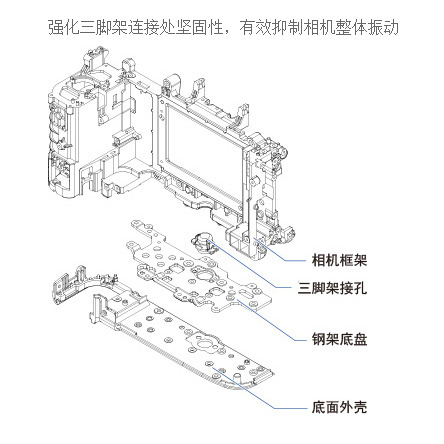 强化三脚架连接处坚固性，有效抑制相机整体振动

相机框架

三脚架接孔

钢架底盘

底面外壳